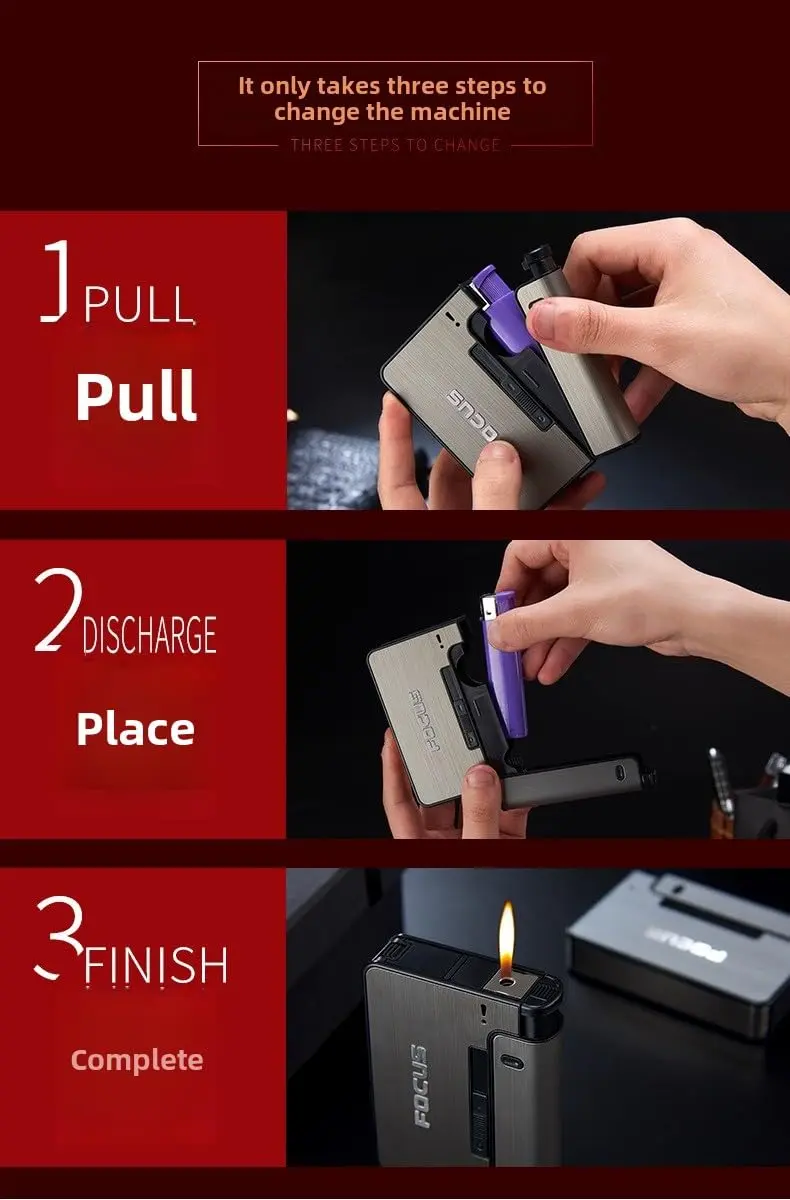 It only takes three steps to change the machine

THREE STEPS TO CHANGE

1 PULL

Pull

FOCUS

2 DISCHARGE

Place

FOCUS

3 FINISH

Complete

FOCUS

FOCUS